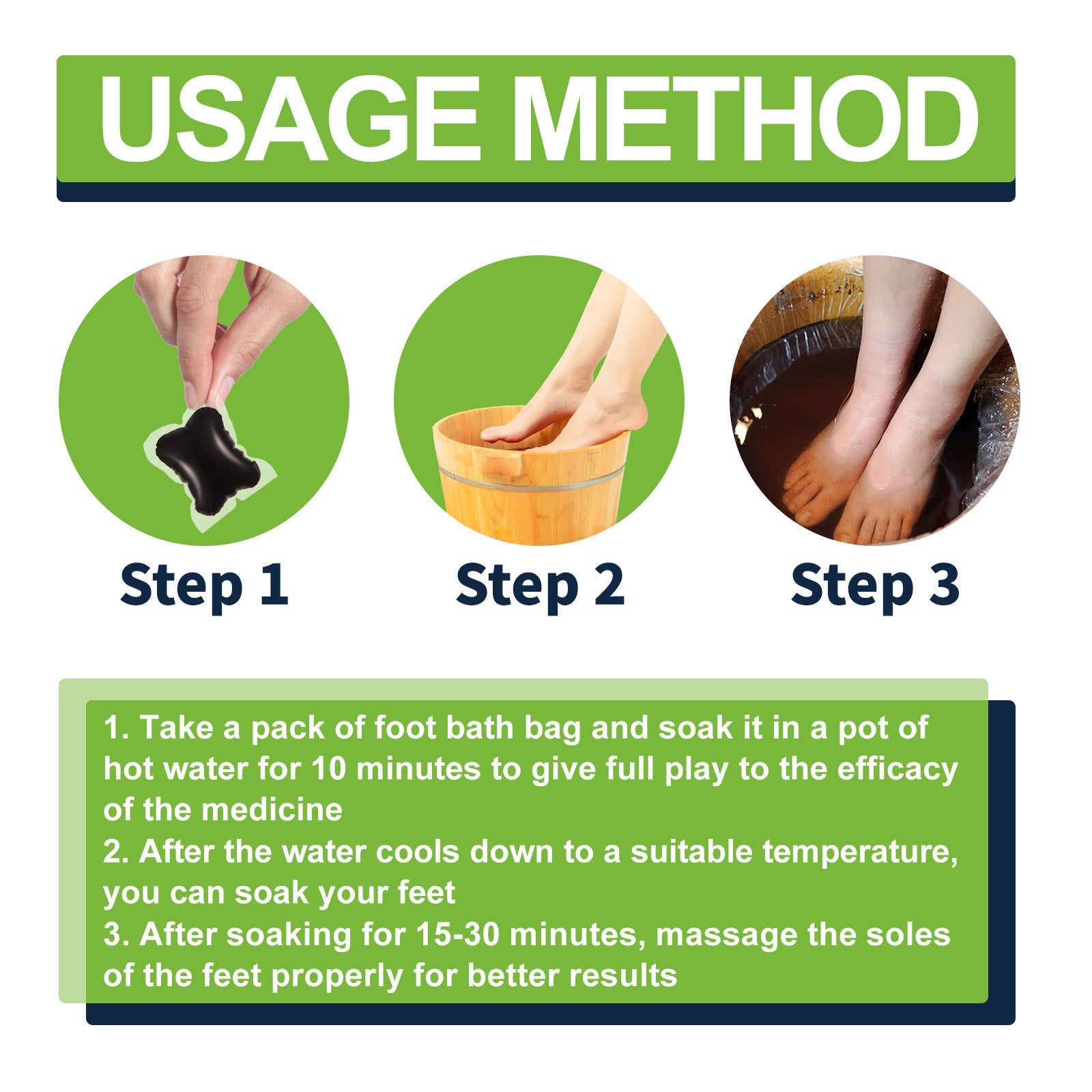 USAGE METHOD

Step 1

Step 2

Step 3

1. Take a pack of foot bath bag and soak it in a pot of hot water for 10 minutes to give full play to the efficacy of the medicine
2. After the water cools down to a suitable temperature, you can soak your feet
3. After soaking for 15-30 minutes, massage the soles of the feet properly for better results